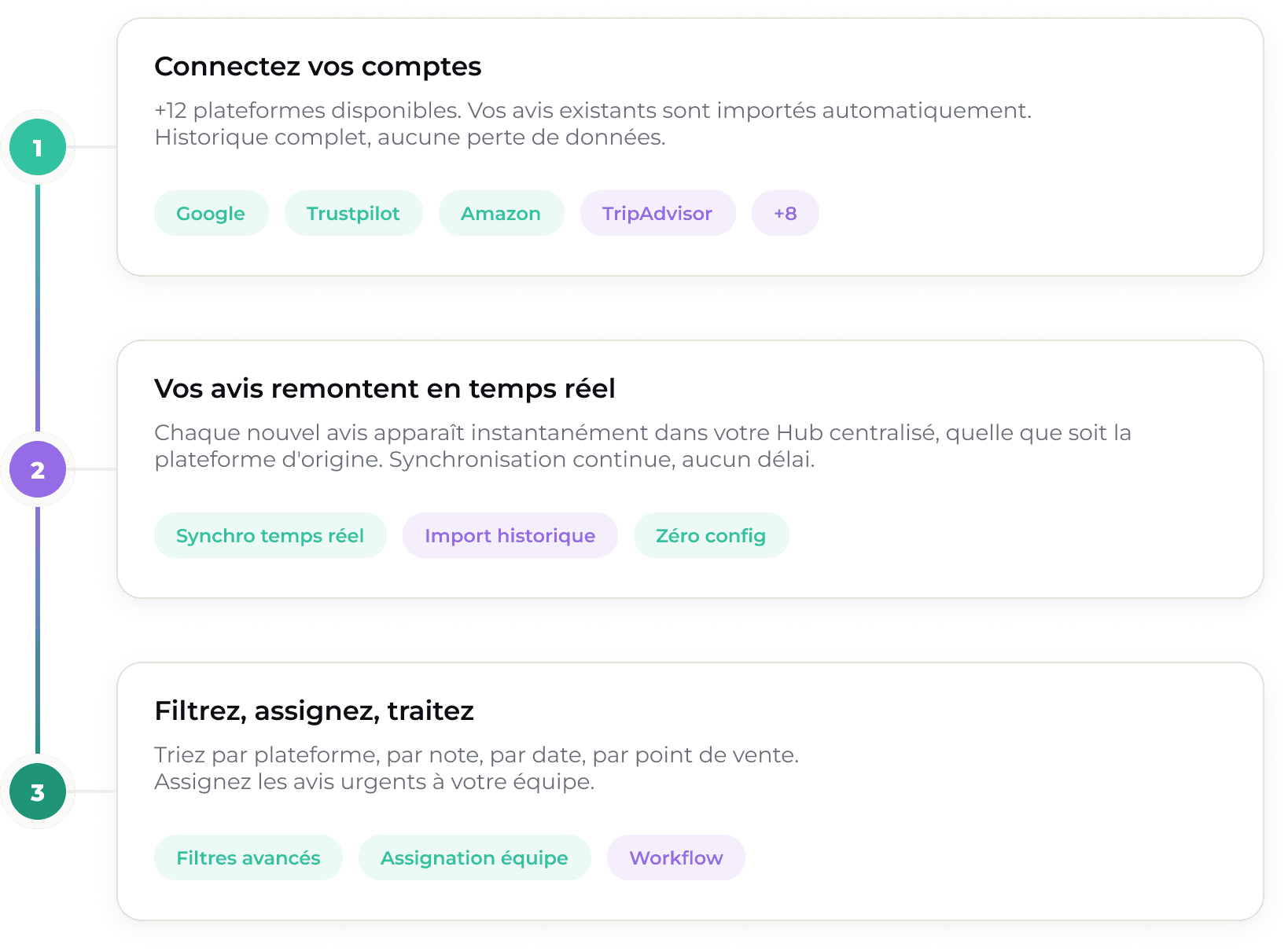 1

Connectez vos comptes

+12 plateformes disponibles. Vos avis existants sont importés automatiquement. Historique complet, aucune perte de données.

Google Trustpilot Amazon TripAdvisor +8

2

Vos avis remontent en temps réel

Chaque nouvel avis apparaît instantanément dans votre Hub centralisé, quelle que soit la plateforme d'origine. Synchronisation continue, aucun délai.

Synchro temps réel Import historique Zéro config

3

Filtrez, assignez, traitez

Triez par plateforme, par note, par date, par point de vente. Assignez les avis urgents à votre équipe.

Filtres avancés Assignation équipe Workflow